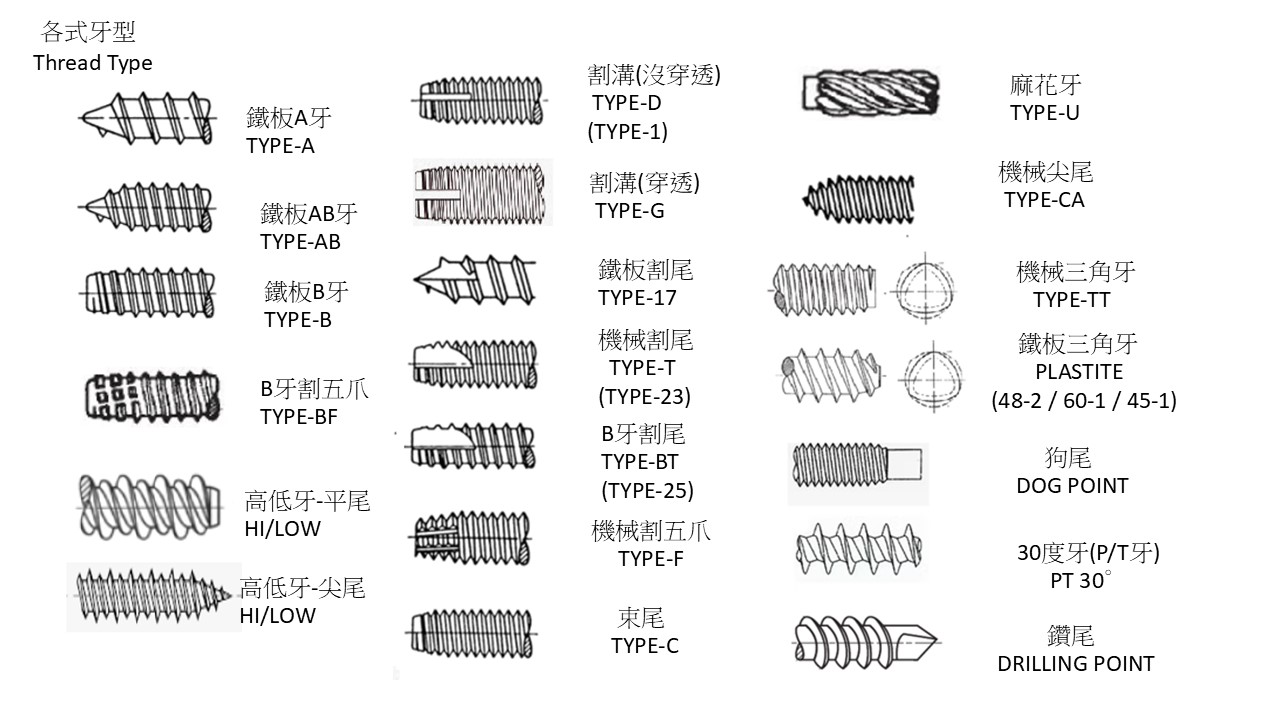 各式牙型
Thread Type

鐵板A牙
TYPE-A

鐵板AB牙
TYPE-AB

鐵板B牙
TYPE-B

B牙割五爪
TYPE-BF

高低牙-平尾
HI/LOW

高低牙-尖尾
HI/LOW

割溝(沒穿透)
TYPE-D
(TYPE-1)

割溝(穿透)
TYPE-G

鐵板割尾
TYPE-17

機械割尾
TYPE-T
(TYPE-23)

B牙割尾
TYPE-BT
(TYPE-25)

機械割五爪
TYPE-F

束尾
TYPE-C

麻花牙
TYPE-U

機械尖尾
TYPE-CA

機械三角牙
TYPE-TT

鐵板三角牙
PLASTITE
(48-2 / 60-1 / 45-1)

狗尾
DOG POINT

30度牙(P/T牙)
PT 30°

鑽尾
DRILLING POINT