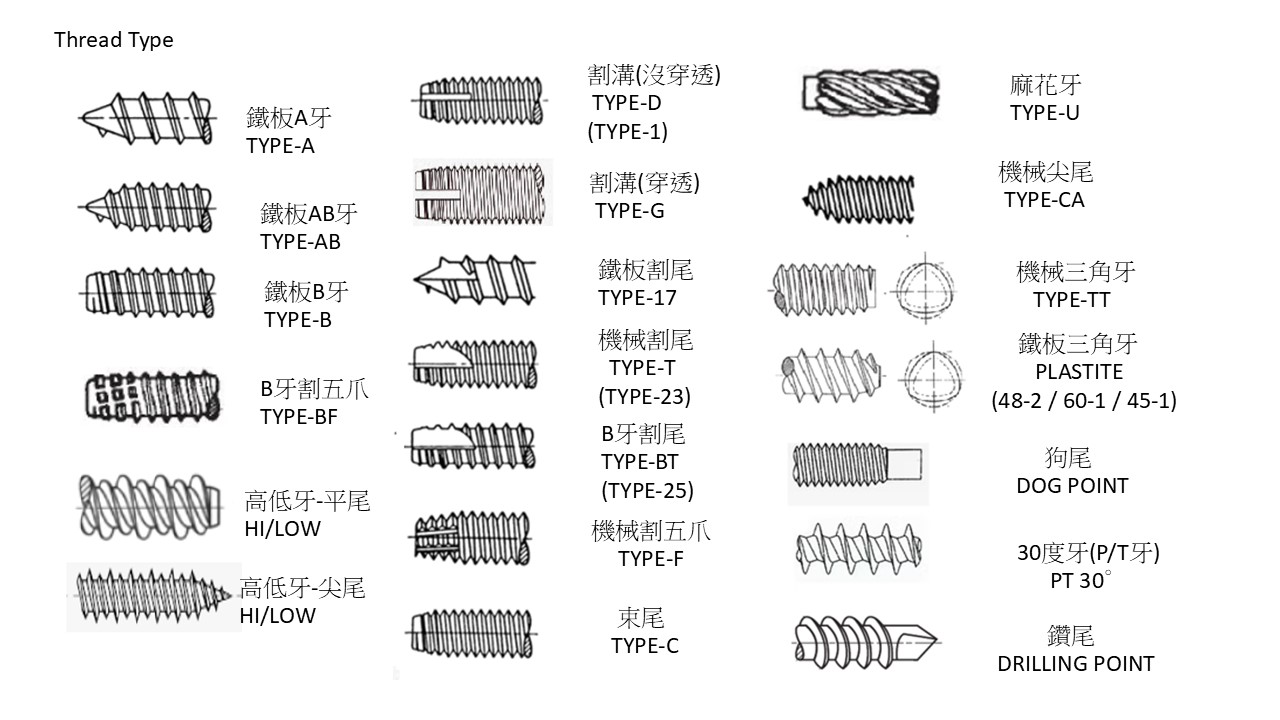 Thread Type

鐵板A牙
TYPE-A

鐵板AB牙
TYPE-AB

鐵板B牙
TYPE-B

B牙割五爪
TYPE-BF

高低牙-平尾
HI/LOW

高低牙-尖尾
HI/LOW

割溝(沒穿透)
TYPE-D
(TYPE-1)

割溝(穿透)
TYPE-G

鐵板割尾
TYPE-17

機械割尾
TYPE-T
(TYPE-23)

B牙割尾
TYPE-BT
(TYPE-25)

機械割五爪
TYPE-F

束尾
TYPE-C

麻花牙
TYPE-U

機械尖尾
TYPE-CA

機械三角牙
TYPE-TT

鐵板三角牙
PLASTITE
(48-2 / 60-1 / 45-1)

狗尾
DOG POINT

30度牙(P/T牙)
PT 30°

鑽尾
DRILLING POINT